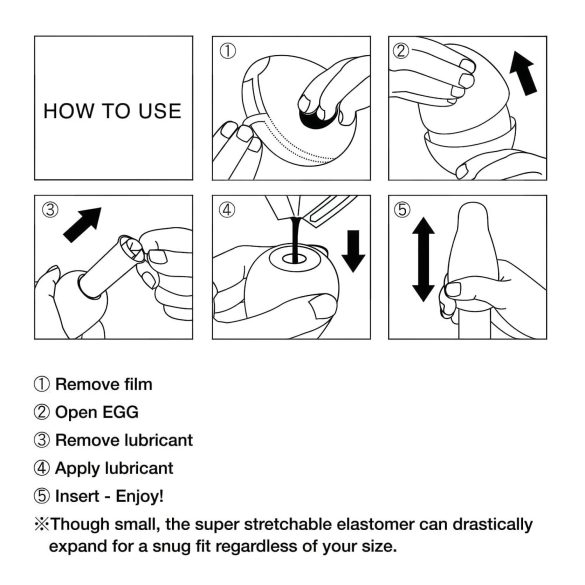 HOW TO USE

①

②

③

④

⑤

① Remove film
② Open EGG
③ Remove lubricant
④ Apply lubricant
⑤ Insert - Enjoy!
※Though small, the super stretchable elastomer can drastically expand for a snug fit regardless of your size.