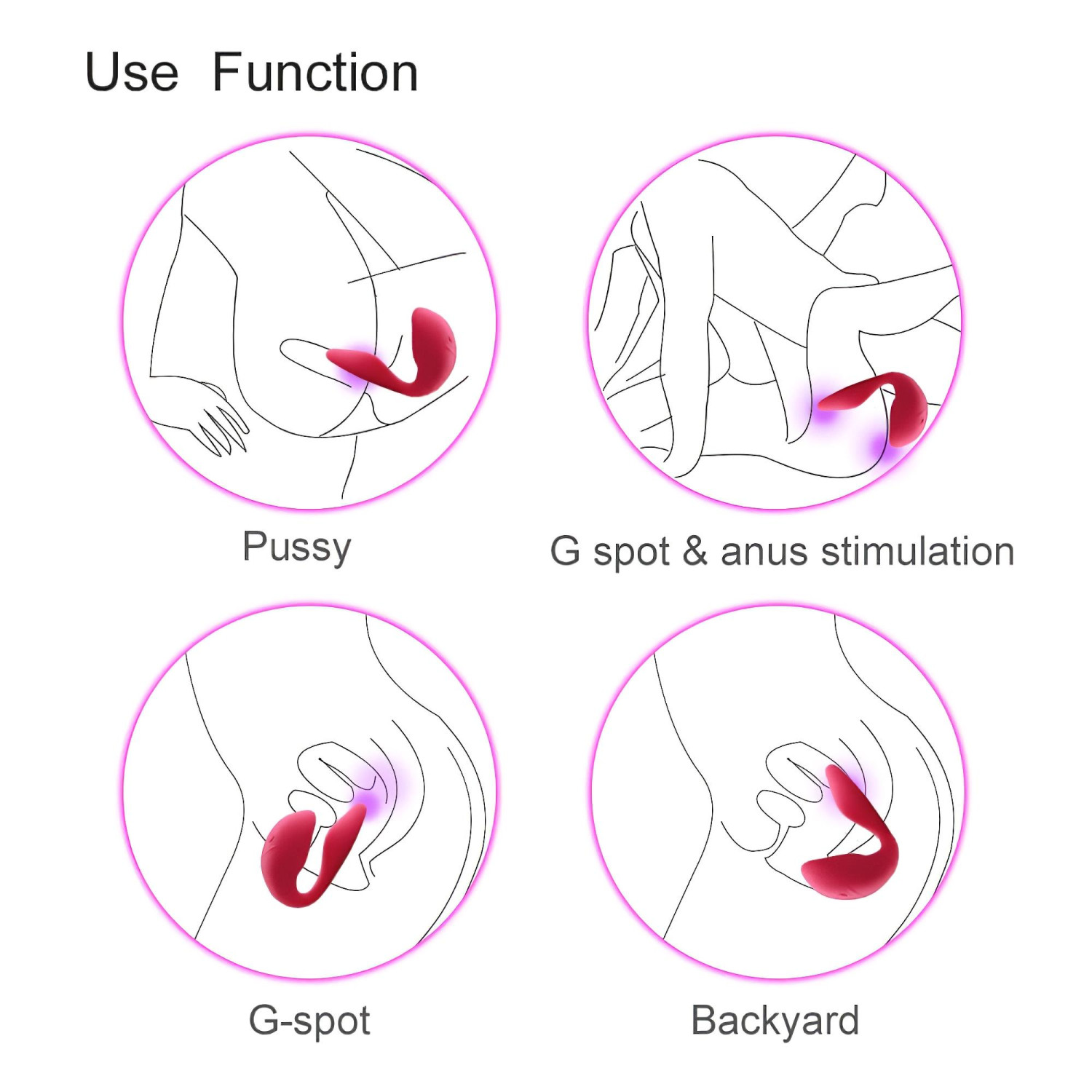 Use Function

Pussy

G spot & anus stimulation

G-spot

Backyard